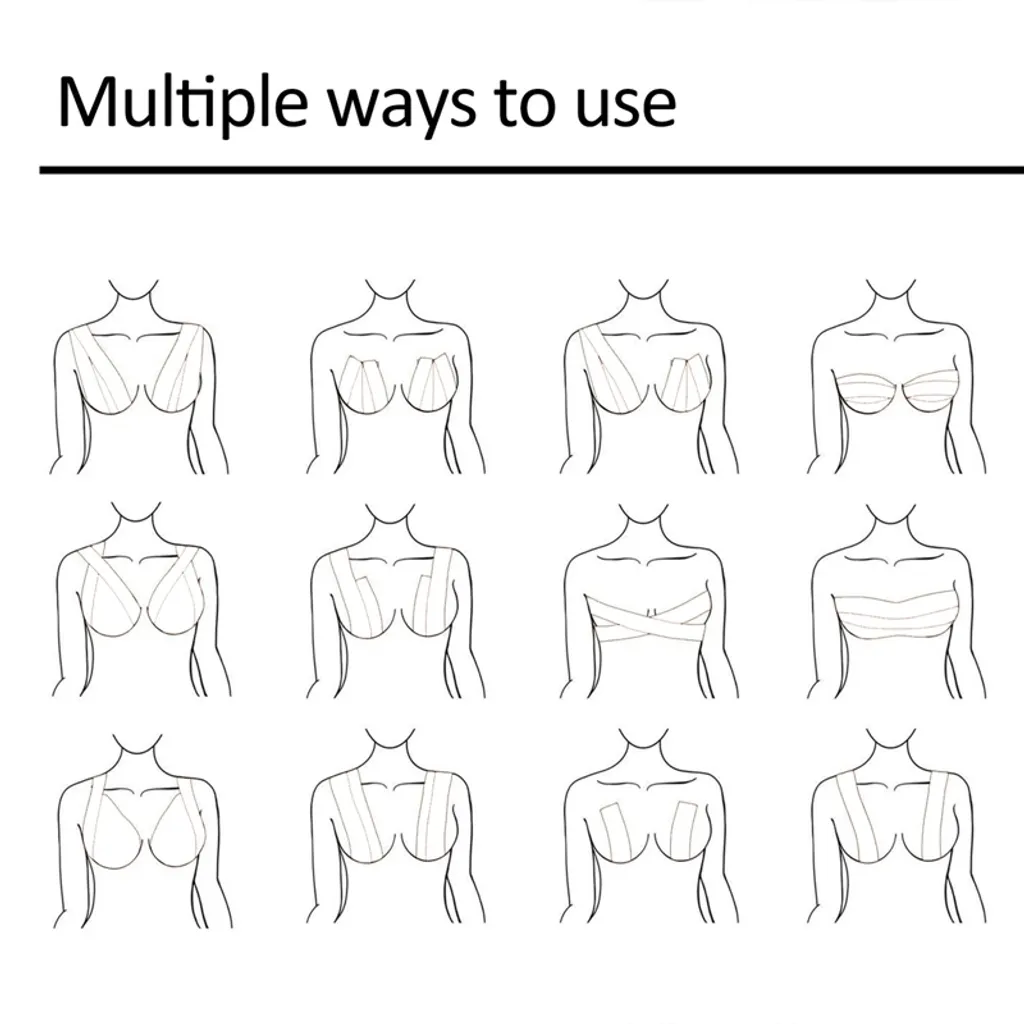 Multiple ways to use