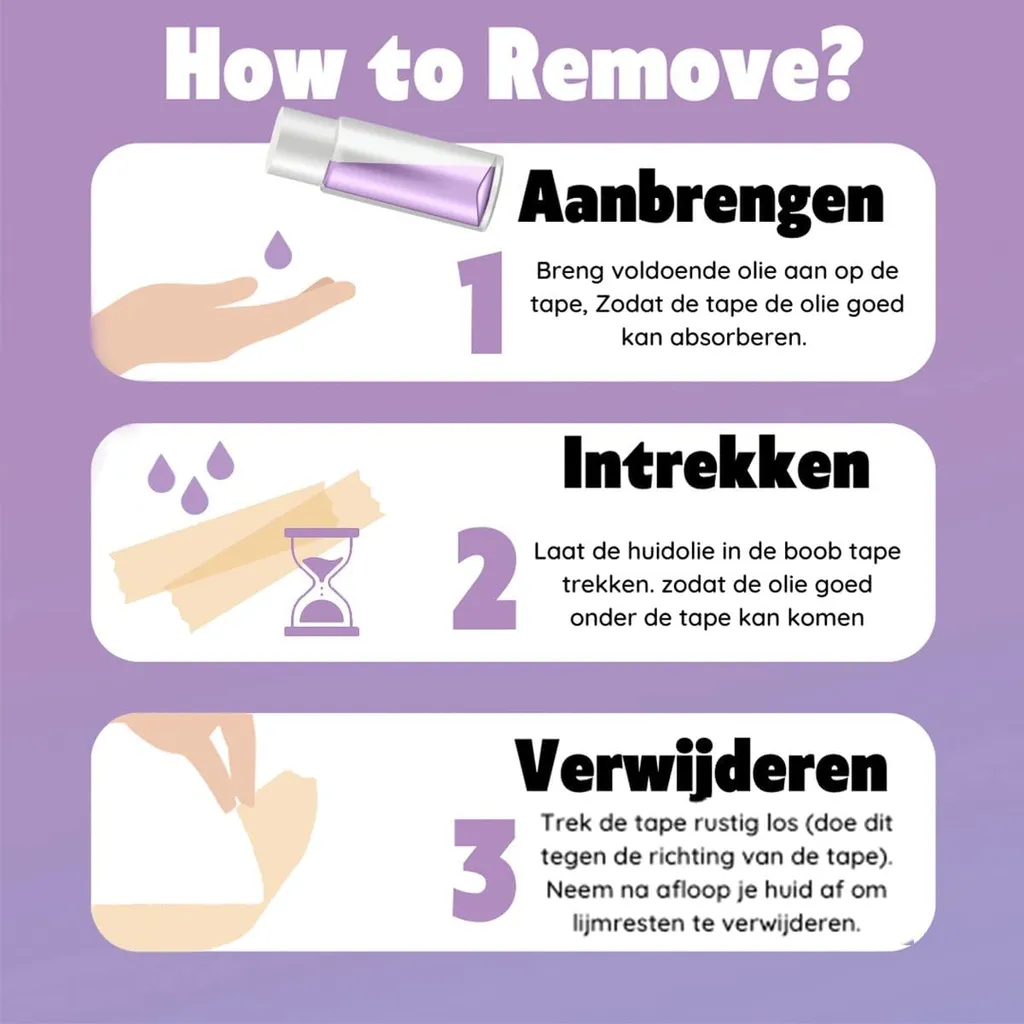 How to Remove?

Aanbrengen

1

Breng voldoende olie aan op de tape, Zodat de tape de olie goed kan absorberen.

Intrekken

2

Laat de huidolie in de boob tape trekken. zodat de olie goed onder de tape kan komen

Verwijderen

3

Trek de tape rustig los (doe dit tegen de richting van de tape). Neem na afloop je huid af om lijmresten te verwijderen.