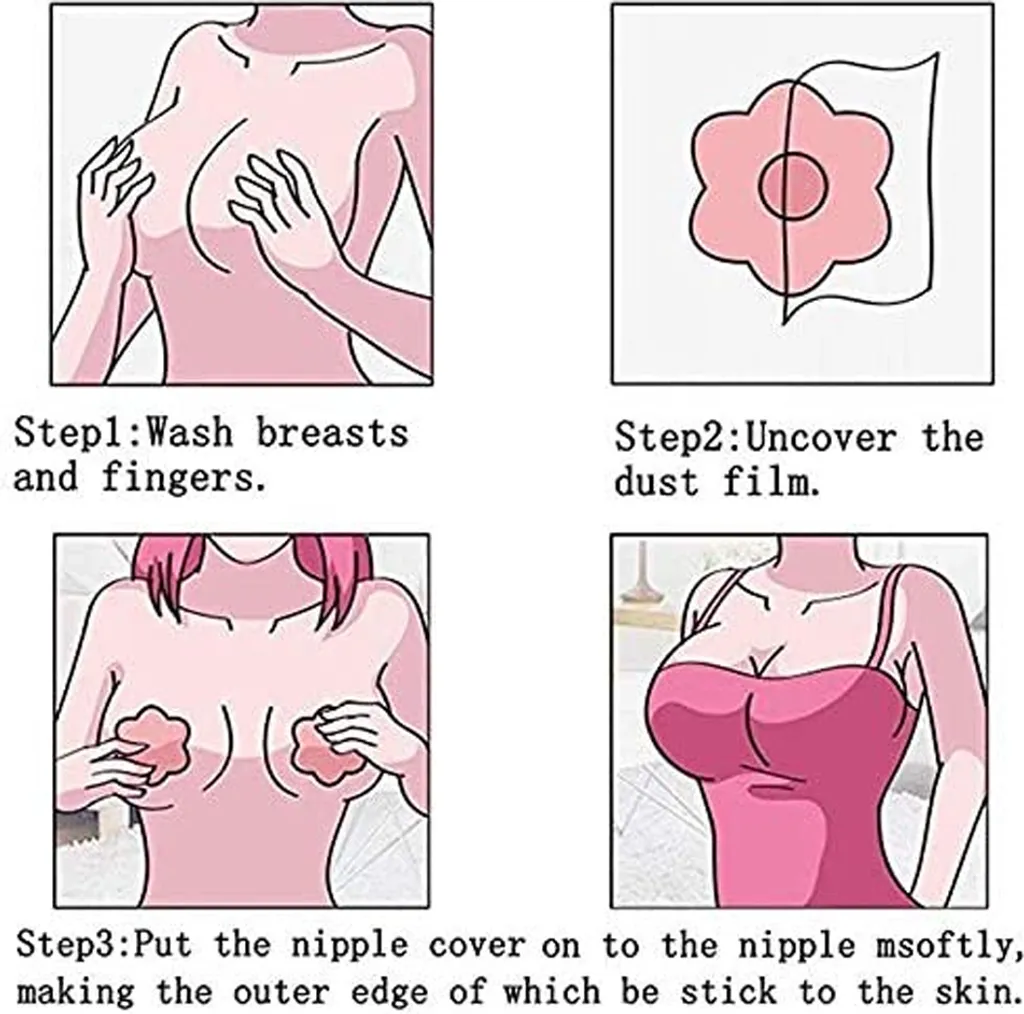 Step1:Wash breasts and fingers.

Step2:Uncover the dust film.

Step3:Put the nipple cover on to the nipple msoftly, making the outer edge of which be stick to the skin.